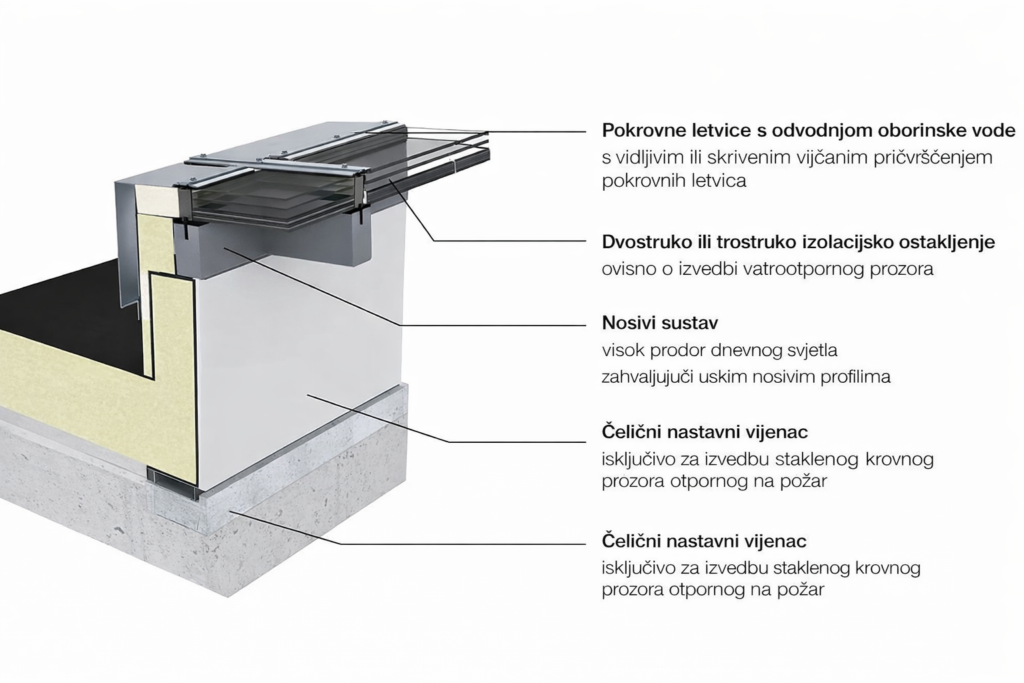 Pokrovne letvice s odvodnjom oborinske vode
s vidljivim ili skrivenim vijčanim pričvršćenjem pokrovnih letvica

Dvostruko ili trostruko izolacijsko ostakljenje
ovisno o izvedbi vatrootpornog prozora

Nosivi sustav
visok prodor dnevnog svjetla
zahvaljujući uskim nosivim profilima

Čelični nastavni vijenac
isključivo za izvedbu staklenog krovnog prozora otpornog na požar

Čelični nastavni vijenac
isključivo za izvedbu staklenog krovnog prozora otpornog na požar